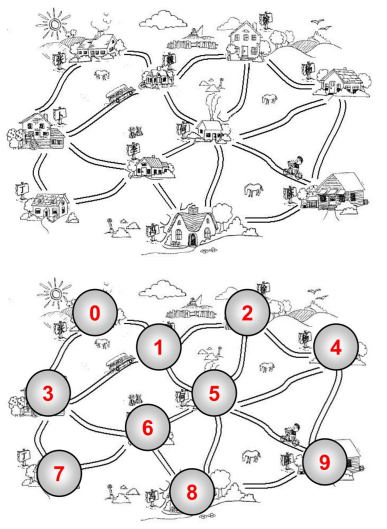 0
2
1
4
3
5
6
7
9
8